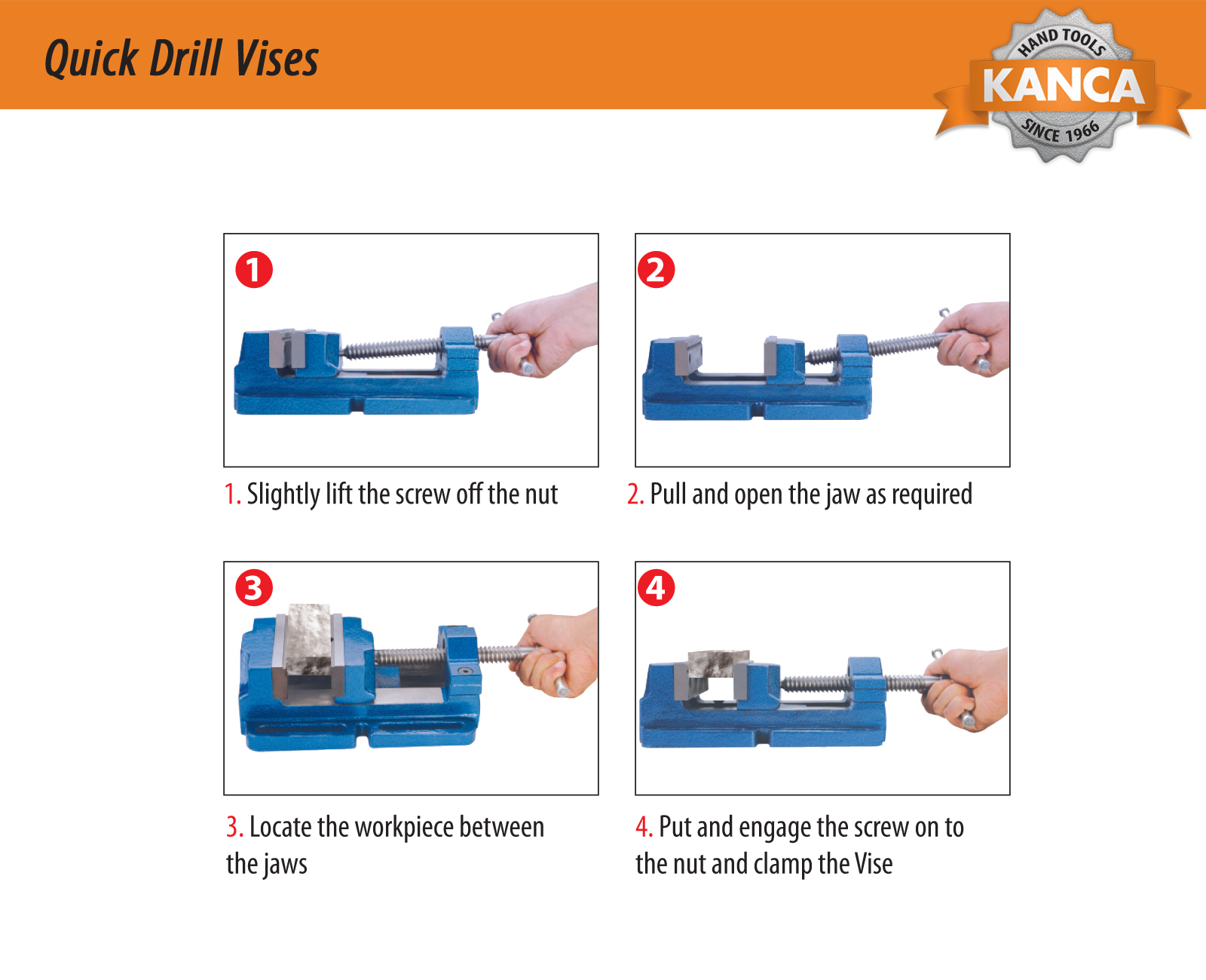 Quick Drill Vises

HAND TOOLS
KANCA
SINCE 1966

1

1. Slightly lift the screw off the nut

2

2. Pull and open the jaw as required

3

3. Locate the workpiece between the jaws

4

4. Put and engage the screw on to the nut and clamp the Vise