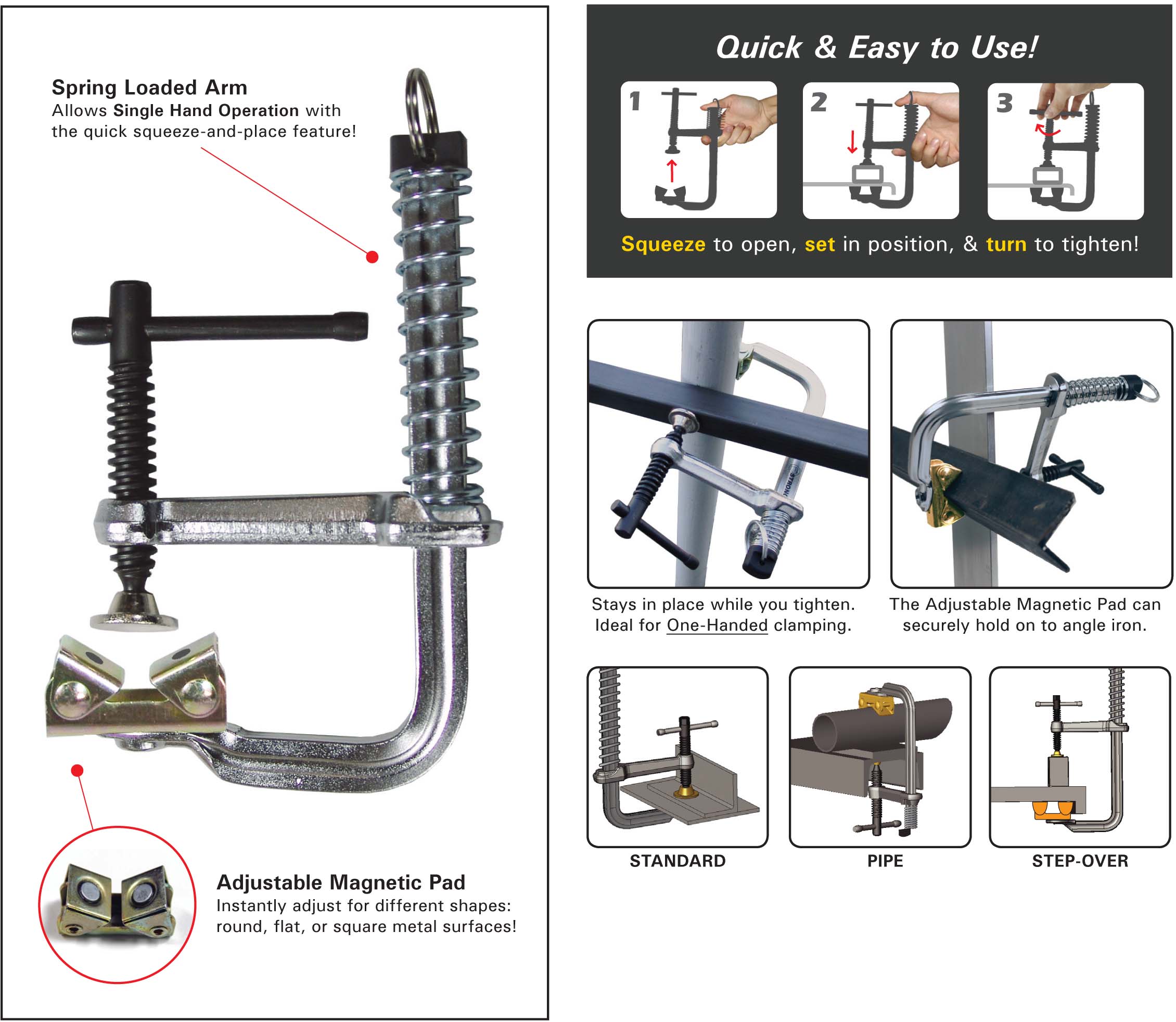 Spring Loaded Arm
Allows Single Hand Operation with the quick squeeze-and-place feature!

Adjustable Magnetic Pad
Instantly adjust for different shapes: round, flat, or square metal surfaces!

Quick & Easy to Use!

1

2

3

Squeeze to open, set in position, & turn to tighten!

STRONG

Stays in place while you tighten. Ideal for One-Handed clamping.

The Adjustable Magnetic Pad can securely hold on to angle iron.

STANDARD

PIPE

STEP-OVER